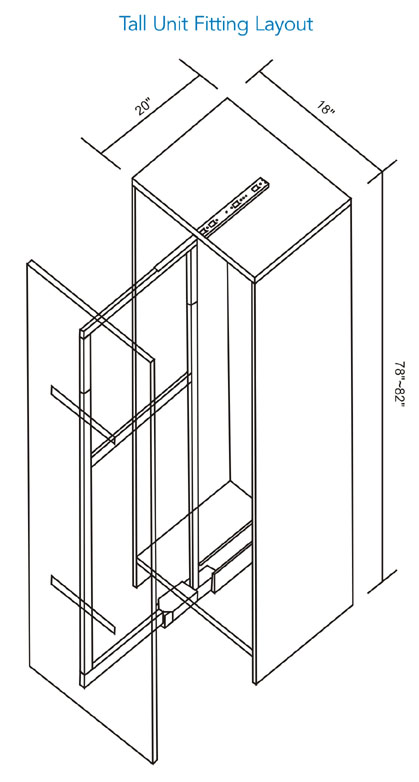 Tall Unit Fitting Layout

20"

18"

78"~82"